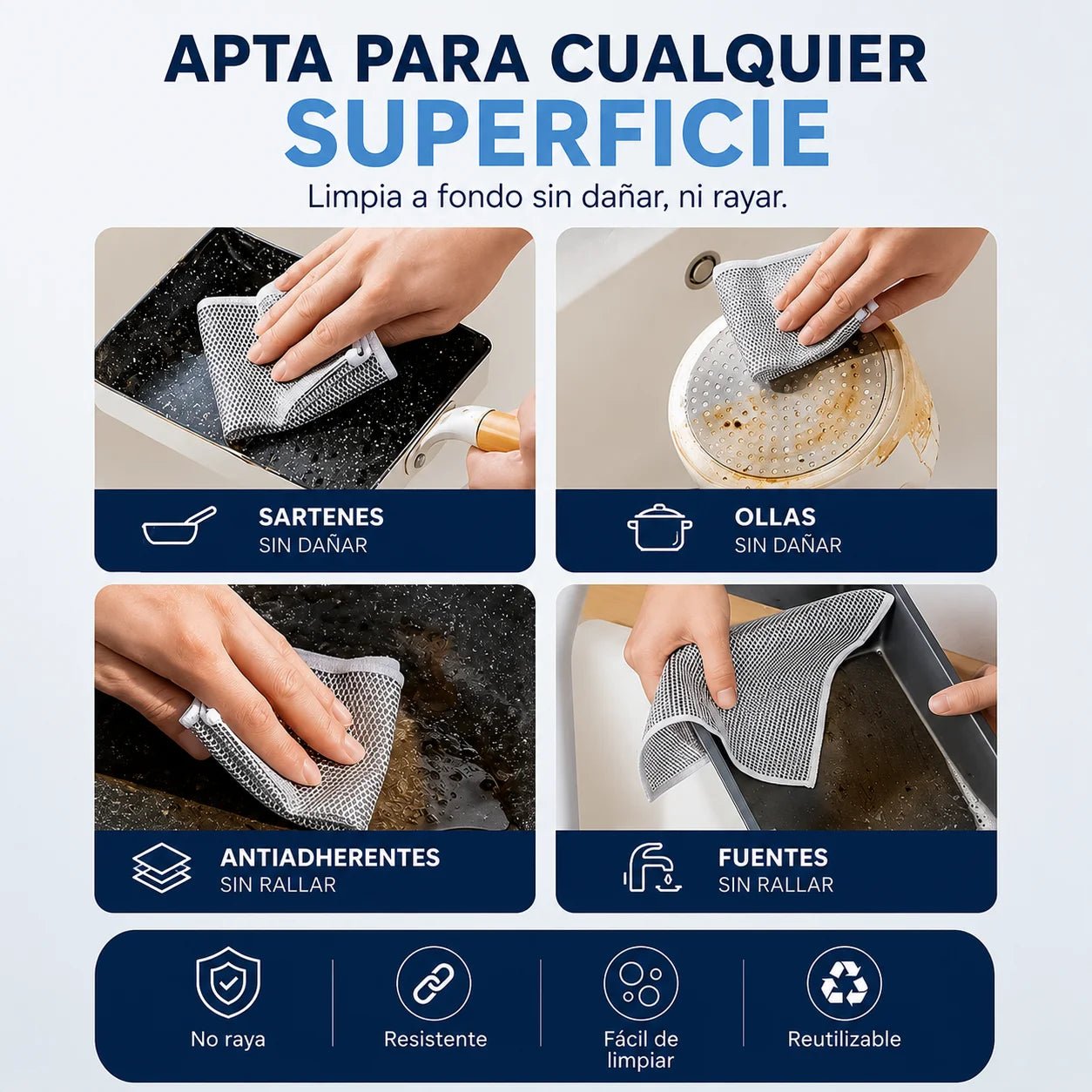 APTA PARA CUALQUIER
SUPERFICIE
Limpia a fondo sin dañar, ni rayar.

SARTENES
SIN DAÑAR

OLLAS
SIN DAÑAR

ANTIADHERENTES
SIN RALLAR

FUENTES
SIN RALLAR

No raya

Resistente

Fácil de limpiar

Reutilizable