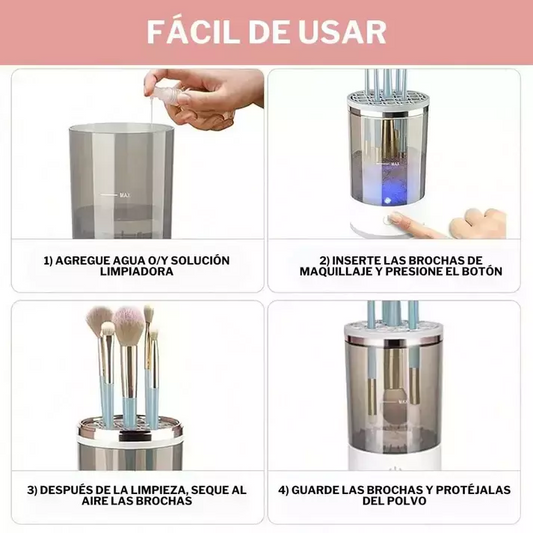 FÁCIL DE USAR

MAX

1) AGREGUE AGUA O/Y SOLUCIÓN LIMPIADORA

MAX

2) INSERTE LAS BROCHAS DE MAQUILLAJE Y PRESIONE EL BOTÓN

3) DESPUÉS DE LA LIMPIEZA, SEQUE AL AIRE LAS BROCHAS

MAX

4) GUARDE LAS BROCHAS Y PROTÉJALAS DEL POLVO