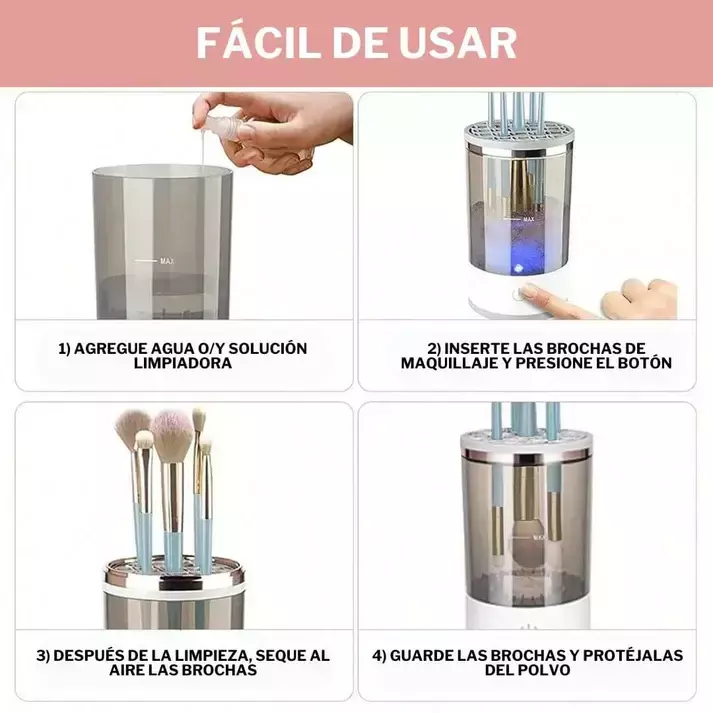 FÁCIL DE USAR

MAX

1) AGREGUE AGUA O/Y SOLUCIÓN LIMPIADORA

MAX

2) INSERTE LAS BROCHAS DE MAQUILLAJE Y PRESIONE EL BOTÓN

3) DESPUÉS DE LA LIMPIEZA, SEQUE AL AIRE LAS BROCHAS

MAX

4) GUARDE LAS BROCHAS Y PROTÉJALAS DEL POLVO