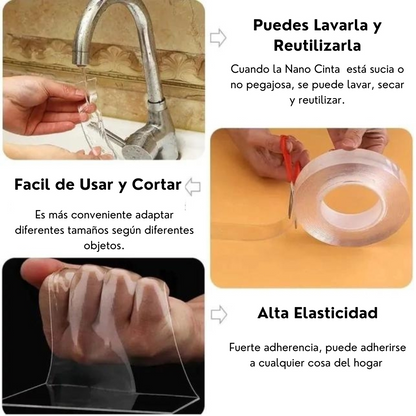 Puedes Lavarla y Reutilizarla

Cuando la Nano Cinta está sucia o no pegajosa, se puede lavar, secar y reutilizar.

Facil de Usar y Cortar

Es más conveniente adaptar diferentes tamaños según diferentes objetos.

Alta Elasticidad

Fuerte adherencia, puede adherirse a cualquier cosa del hogar