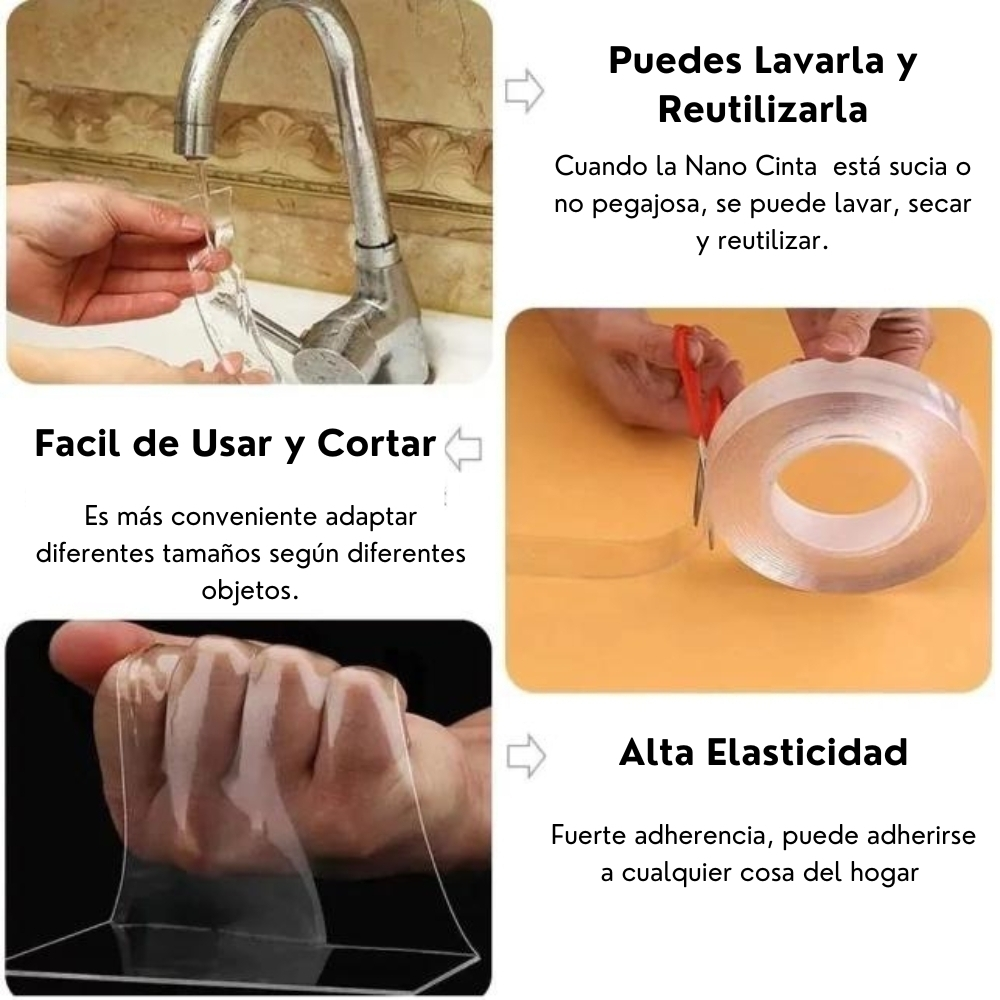 Puedes Lavarla y Reutilizarla

Cuando la Nano Cinta está sucia o no pegajosa, se puede lavar, secar y reutilizar.

Facil de Usar y Cortar

Es más conveniente adaptar diferentes tamaños según diferentes objetos.

Alta Elasticidad

Fuerte adherencia, puede adherirse a cualquier cosa del hogar