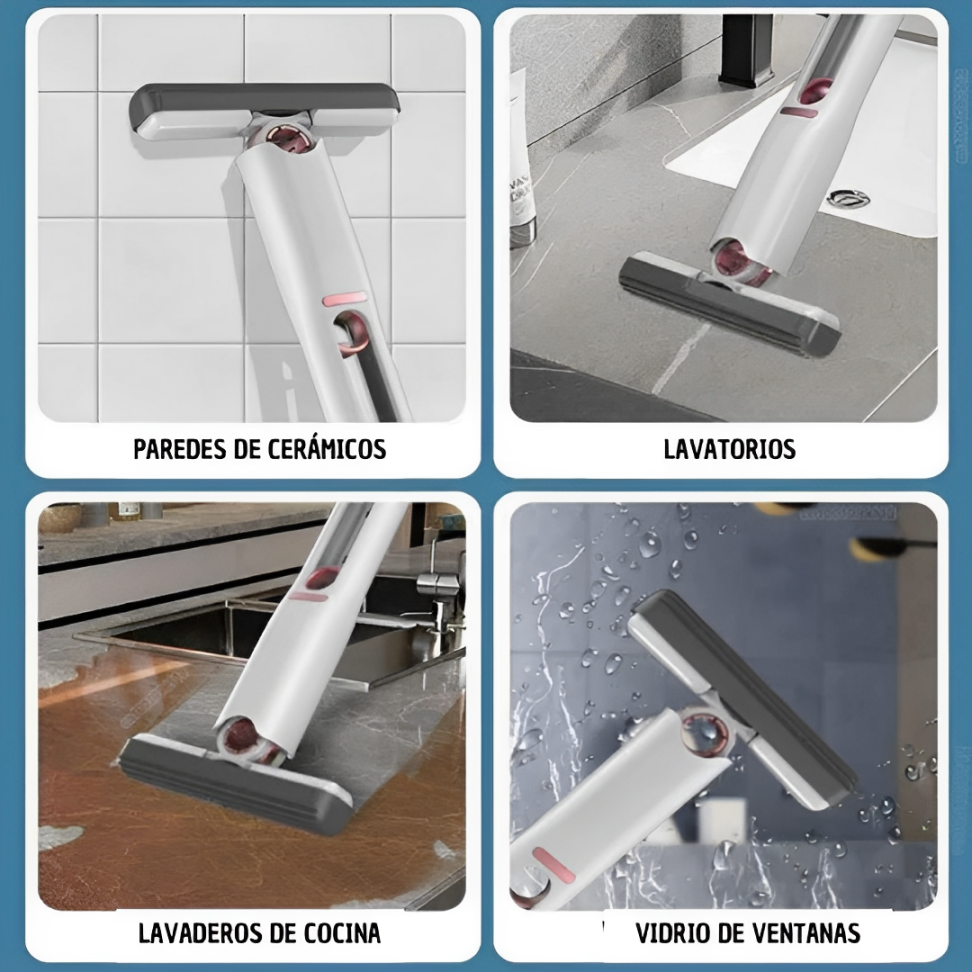 PAREDES DE CERÁMICOS

LAVATORIOS

LAVADEROS DE COCINA

VIDRIO DE VENTANAS