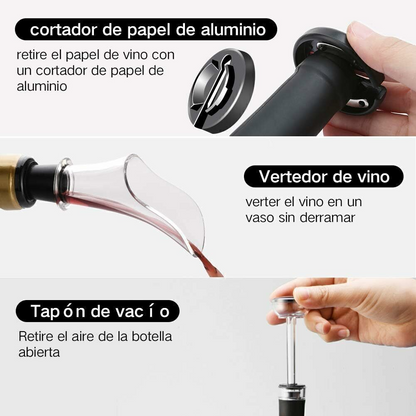 cortador de papel de aluminio

retire el papel de vino con un cortador de papel de aluminio

Vertedor de vino

verter el vino en un vaso sin derramar

Tap ó n de vac í o

Retire el aire de la botella abierta