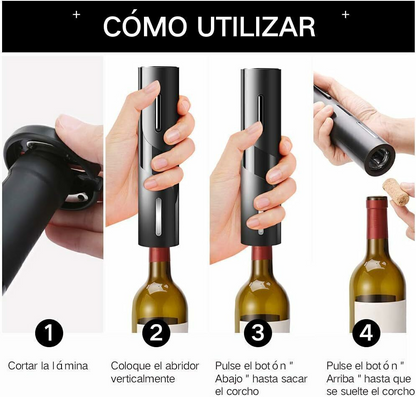 + CÓMO UTILIZAR +

1

Cortar la lámina

2

Coloque el abridor verticalmente

3

Pulse el botón " Abajo " hasta sacar el corcho

4

Pulse el botón " Arriba " hasta que se suelte el corcho