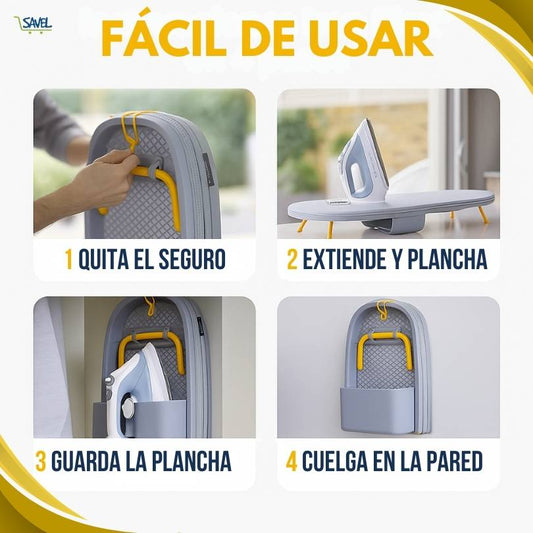 SAVEL

FÁCIL DE USAR

1 QUITA EL SEGURO

2 EXTIENDE Y PLANCHA

3 GUARDA LA PLANCHA

4 CUELGA EN LA PARED