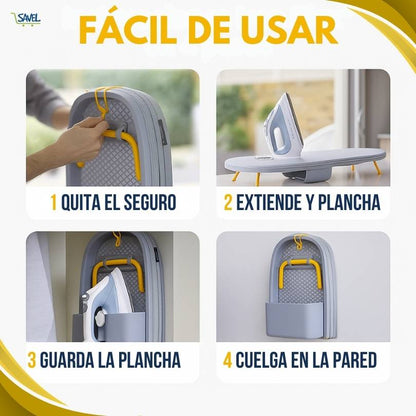 SAVEL

FÁCIL DE USAR

1 QUITA EL SEGURO

2 EXTIENDE Y PLANCHA

3 GUARDA LA PLANCHA

4 CUELGA EN LA PARED