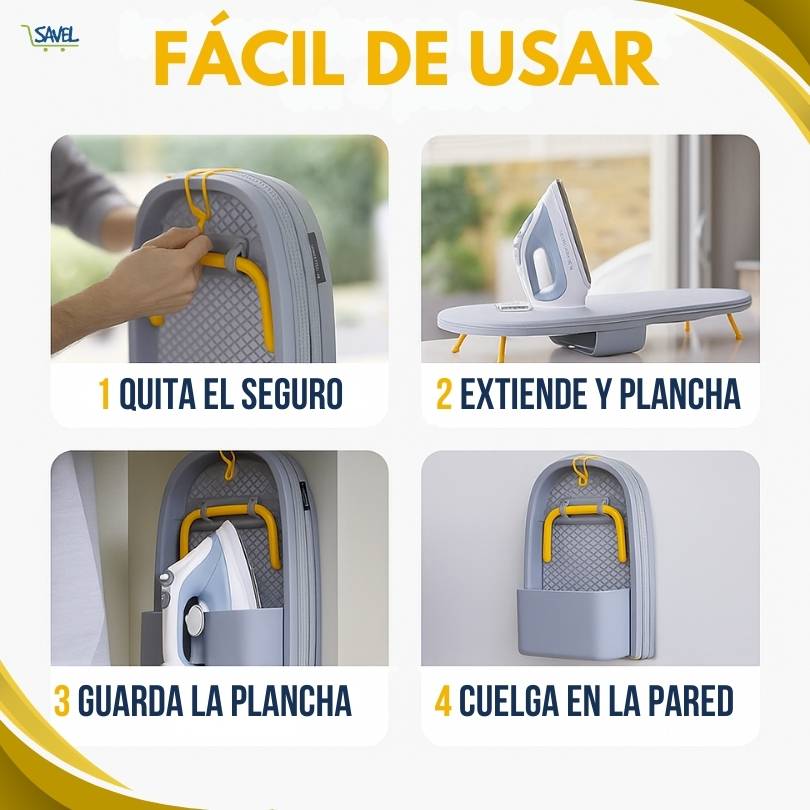 SAVEL

FÁCIL DE USAR

1 QUITA EL SEGURO

2 EXTIENDE Y PLANCHA

3 GUARDA LA PLANCHA

4 CUELGA EN LA PARED