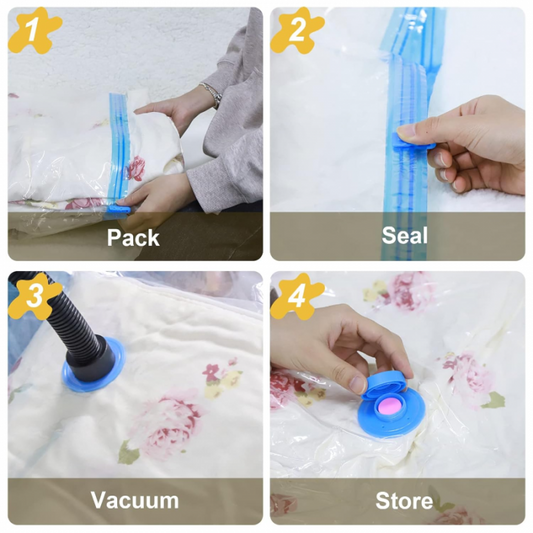 1
Pack

2
Seal

3
Vacuum

4
Store