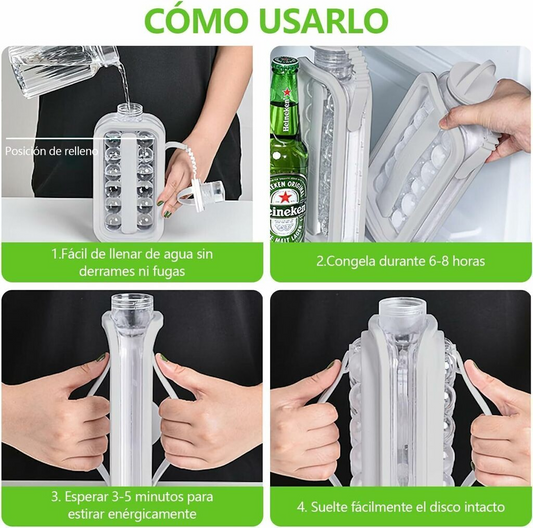 CÓMO USARLO

Posición de relleno

1.Fácil de llenar de agua sin derrames ni fugas

Heineken

Heineken

2.Congela durante 6-8 horas

3. Esperar 3-5 minutos para estirar enérgicamente

4. Suelte fácilmente el disco intacto